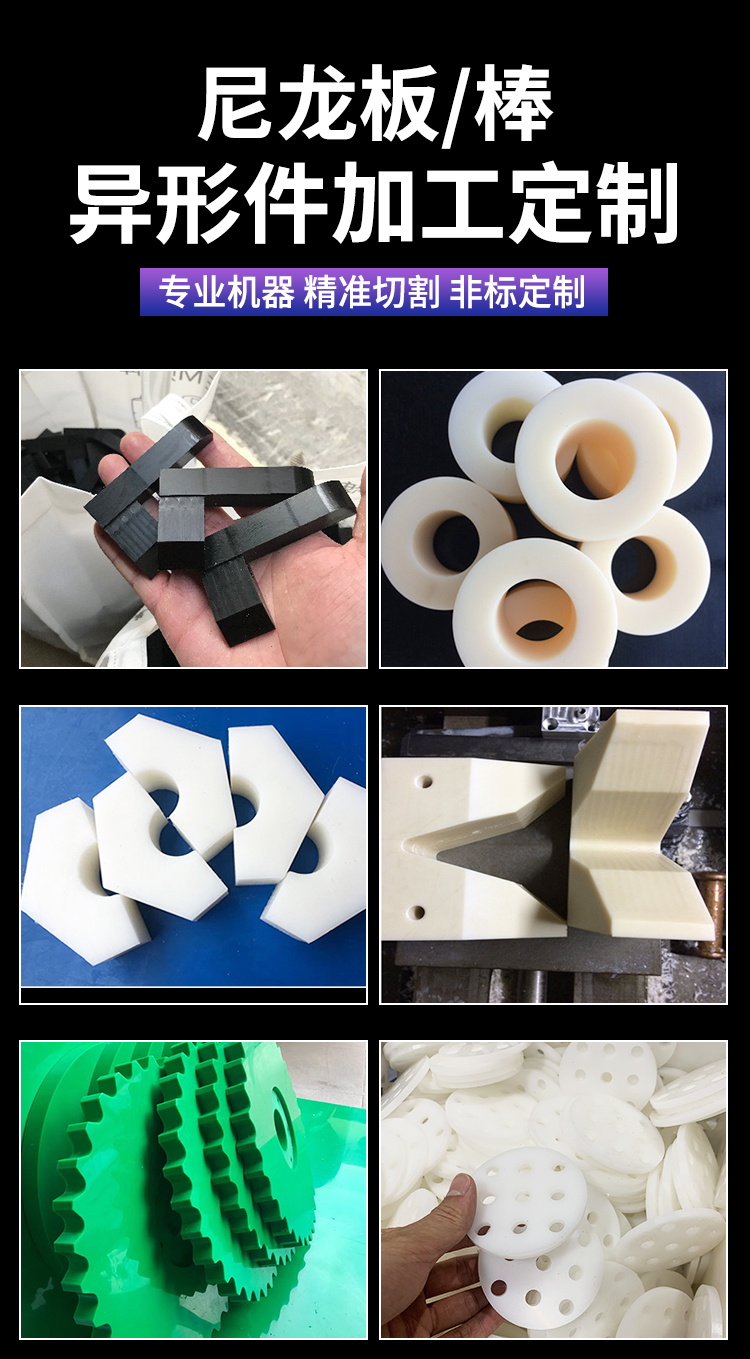 尼龙板/棒
异形件加工定制

专业机器 精准切割 非标定制